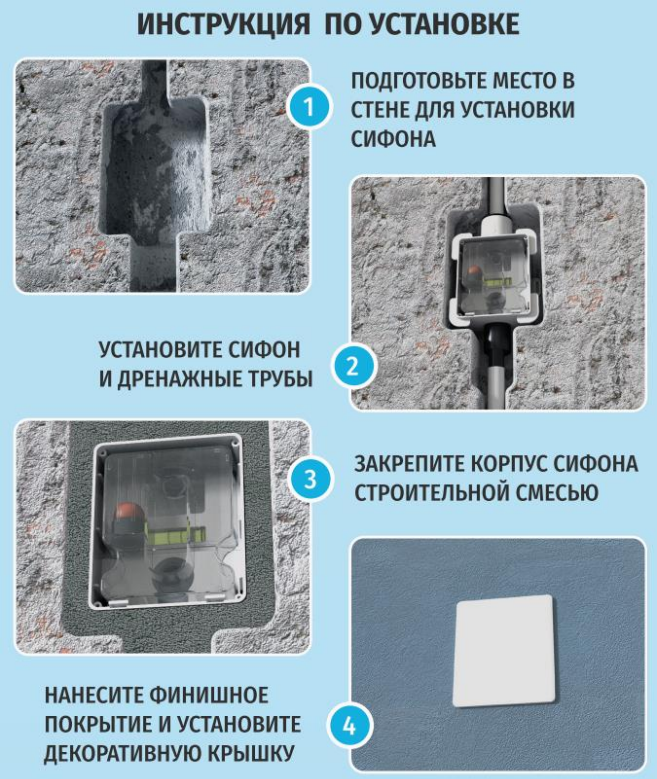 ИНСТРУКЦИЯ ПО УСТАНОВКЕ

1

ПОДГОТОВЬТЕ МЕСТО В СТЕНЕ ДЛЯ УСТАНОВКИ СИФОНА

УСТАНОВИТЕ СИФОН И ДРЕНАЖНЫЕ ТРУБЫ

2

3

ЗАКРЕПИТЕ КОРПУС СИФОНА СТРОИТЕЛЬНОЙ СМЕСЬЮ

НАНЕСИТЕ ФИНИШНОЕ ПОКРЫТИЕ И УСТАНОВИТЕ ДЕКОРАТИВНУЮ КРЫШКУ

4