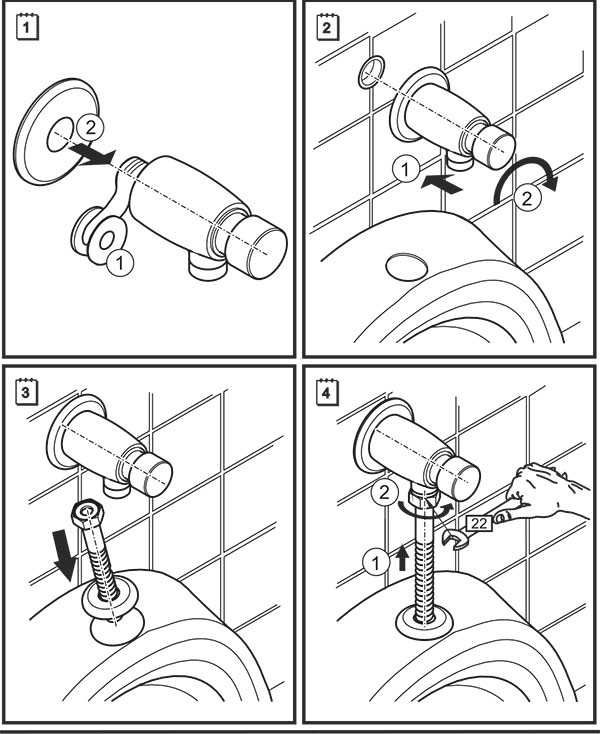 1

2

1

2

1

2

3

4

2

22

1