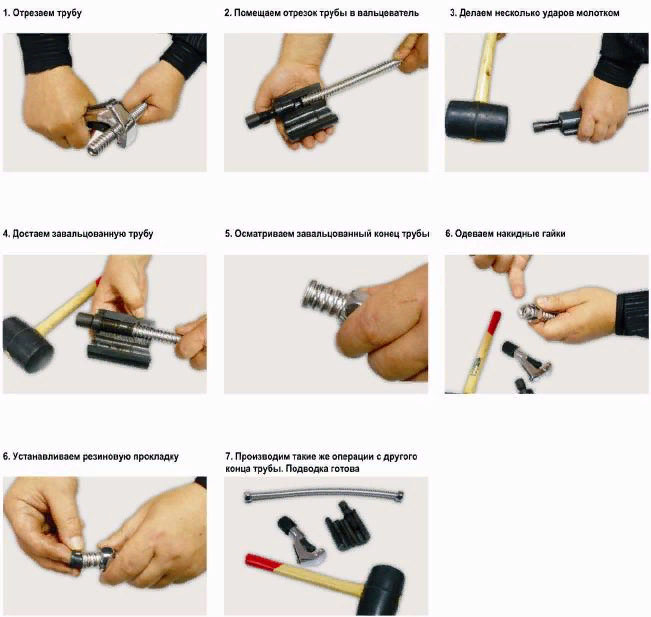 1. Отрезаем трубу

2. Помещаем отрезок трубы в вальцеватель

3. Делаем несколько ударов молотком

4. Достаем завальцованную трубу

5. Осматриваем завальцованный конец трубы

6. Одеваем накидные гайки

6. Устанавливаем резиновую прокладку

7. Производим такие же операции с другого конца трубы. Подводка готова