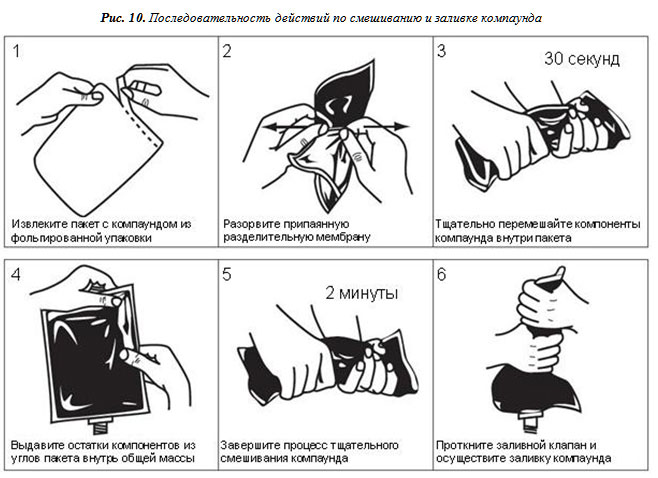 Рис. 10. Последовательность действий по смешиванию и заливке компаунда

1

Извлеките пакет с компаундом из фольгированной упаковки

2

Разорвите припаянную разделительную мембрану

3

30 секунд

Тщательно перемешайте компоненты компаунда внутри пакета

4

Выдавите остатки компонентов из углов пакета внутрь общей массы

5

2 минуты

Завершите процесс тщательного смешивания компаунда

6

Проткните заливной клапан и осуществите заливку компаунда